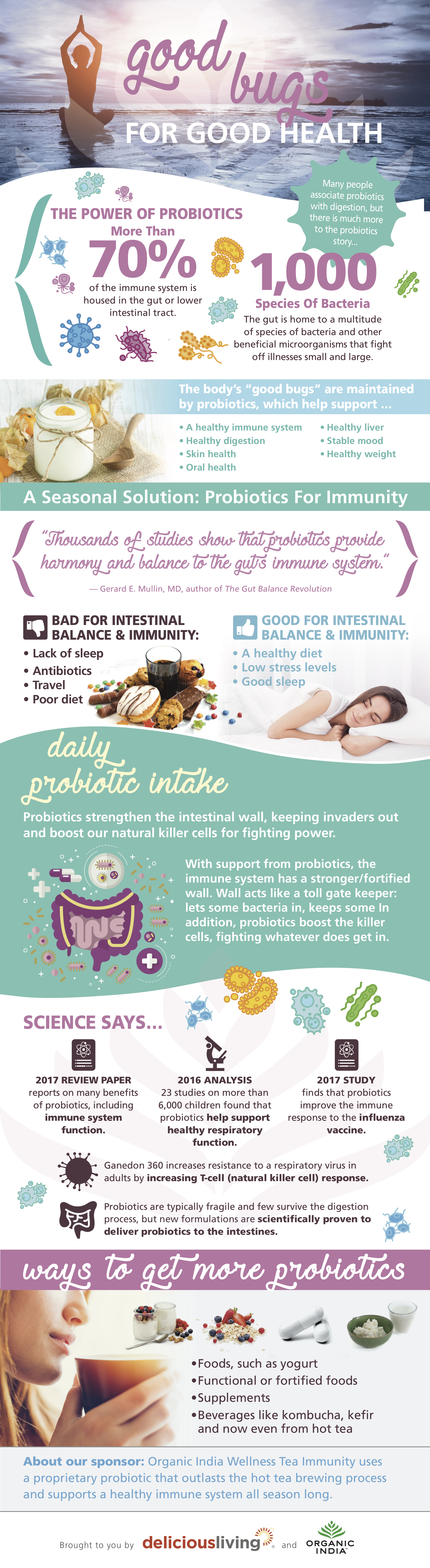 good bugs
FOR GOOD HEALTH

Many people associate probiotics with digestion, but there is much more to the probiotics story...

THE POWER OF PROBIOTICS
More Than
70%
of the immune system is housed in the gut or lower intestinal tract.

1,000
Species Of Bacteria
The gut is home to a multitude of species of bacteria and other beneficial microorganisms that fight off illnesses small and large.

The body's "good bugs" are maintained by probiotics, which help support ...
• A healthy immune system
• Healthy digestion
• Skin health
• Oral health
• Healthy liver
• Stable mood
• Healthy weight

A Seasonal Solution: Probiotics For Immunity

"Thousands of studies show that probiotics provide harmony and balance to the gut's immune system."
— Gerard E. Mullin, MD, author of The Gut Balance Revolution

BAD FOR INTESTINAL BALANCE & IMMUNITY:
• Lack of sleep
• Antibiotics
• Travel
• Poor diet

GOOD FOR INTESTINAL BALANCE & IMMUNITY:
• A healthy diet
• Low stress levels
• Good sleep

daily probiotic intake

Probiotics strengthen the intestinal wall, keeping invaders out and boost our natural killer cells for fighting power.

With support from probiotics, the immune system has a stronger/fortified wall. Wall acts like a toll gate keeper: lets some bacteria in, keeps some In addition, probiotics boost the killer cells, fighting whatever does get in.

SCIENCE SAYS...

2017 REVIEW PAPER reports on many benefits of probiotics, including immune system function.

2016 ANALYSIS 23 studies on more than 6,000 children found that probiotics help support healthy respiratory function.

2017 STUDY finds that probiotics improve the immune response to the influenza vaccine.

Ganedon 360 increases resistance to a respiratory virus in adults by increasing T-cell (natural killer cell) response.

Probiotics are typically fragile and few survive the digestion process, but new formulations are scientifically proven to deliver probiotics to the intestines.

ways to get more probiotics

• Foods, such as yogurt
• Functional or fortified foods
• Supplements
• Beverages like kombucha, kefir and now even from hot tea

About our sponsor: Organic India Wellness Tea Immunity uses a proprietary probiotic that outlasts the hot tea brewing process and supports a healthy immune system all season long.

Brought to you by deliciousliving and ORGANIC INDIA