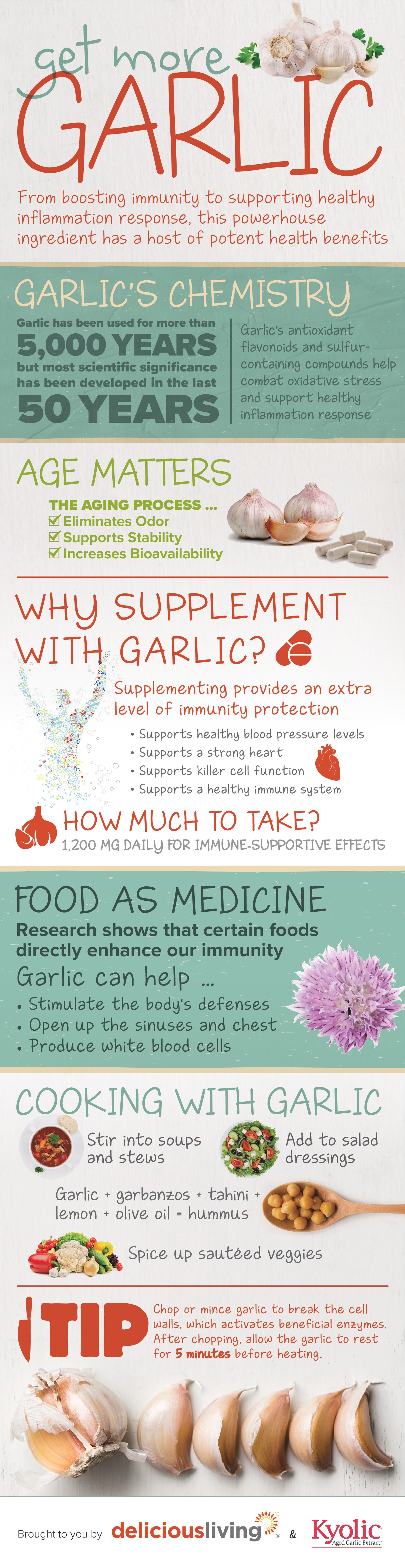 get more
GARLIC

From boosting immunity to supporting healthy inflammation response, this powerhouse ingredient has a host of potent health benefits

GARLIC'S CHEMISTRY

Garlic has been used for more than
5,000 YEARS
but most scientific significance has been developed in the last
50 YEARS

Garlic's antioxidant flavonoids and sulfur-containing compounds help combat oxidative stress and support healthy inflammation response

AGE MATTERS

THE AGING PROCESS ...
☑ Eliminates Odor
☑ Supports Stability
☑ Increases Bioavailability

WHY SUPPLEMENT WITH GARLIC?

Supplementing provides an extra level of immunity protection

• Supports healthy blood pressure levels
• Supports a strong heart
• Supports killer cell function
• Supports a healthy immune system

HOW MUCH TO TAKE?
1,200 MG DAILY FOR IMMUNE-SUPPORTIVE EFFECTS

FOOD AS MEDICINE

Research shows that certain foods directly enhance our immunity

Garlic can help ...
• Stimulate the body's defenses
• Open up the sinuses and chest
• Produce white blood cells

COOKING WITH GARLIC

Stir into soups and stews

Add to salad dressings

Garlic + garbanzos + tahini + lemon + olive oil = hummus

Spice up sautéed veggies

TIP

Chop or mince garlic to break the cell walls, which activates beneficial enzymes. After chopping, allow the garlic to rest for 5 minutes before heating.

Brought to you by deliciousliving & Kyolic Aged Garlic Extract