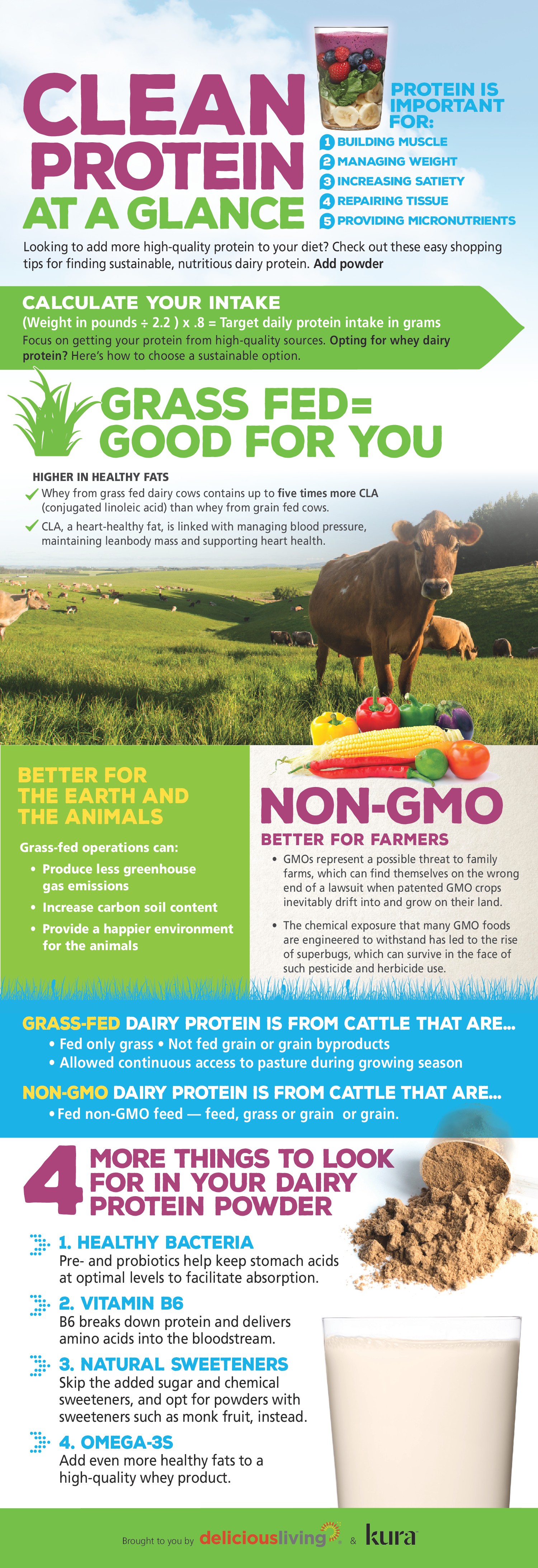 CLEAN PROTEIN AT A GLANCE

PROTEIN IS IMPORTANT FOR:
1 BUILDING MUSCLE
2 MANAGING WEIGHT
3 INCREASING SATIETY
4 REPAIRING TISSUE
5 PROVIDING MICRONUTRIENTS

Looking to add more high-quality protein to your diet? Check out these easy shopping tips for finding sustainable, nutritious dairy protein. Add powder

CALCULATE YOUR INTAKE
(Weight in pounds ÷ 2.2 ) x .8 = Target daily protein intake in grams
Focus on getting your protein from high-quality sources. Opting for whey dairy protein? Here's how to choose a sustainable option.

GRASS FED= GOOD FOR YOU

HIGHER IN HEALTHY FATS
Whey from grass fed dairy cows contains up to five times more CLA (conjugated linoleic acid) than whey from grain fed cows.
CLA, a heart-healthy fat, is linked with managing blood pressure, maintaining leanbody mass and supporting heart health.

BETTER FOR THE EARTH AND THE ANIMALS
Grass-fed operations can:
• Produce less greenhouse gas emissions
• Increase carbon soil content
• Provide a happier environment for the animals

NON-GMO
BETTER FOR FARMERS
• GMOs represent a possible threat to family farms, which can find themselves on the wrong end of a lawsuit when patented GMO crops inevitably drift into and grow on their land.
• The chemical exposure that many GMO foods are engineered to withstand has led to the rise of superbugs, which can survive in the face of such pesticide and herbicide use.

GRASS-FED DAIRY PROTEIN IS FROM CATTLE THAT ARE...
• Fed only grass • Not fed grain or grain byproducts
• Allowed continuous access to pasture during growing season
NON-GMO DAIRY PROTEIN IS FROM CATTLE THAT ARE...
• Fed non-GMO feed — feed, grass or grain or grain.

4 MORE THINGS TO LOOK FOR IN YOUR DAIRY PROTEIN POWDER
1. HEALTHY BACTERIA
Pre- and probiotics help keep stomach acids at optimal levels to facilitate absorption.
2. VITAMIN B6
B6 breaks down protein and delivers amino acids into the bloodstream.
3. NATURAL SWEETENERS
Skip the added sugar and chemical sweeteners, and opt for powders with sweeteners such as monk fruit, instead.
4. OMEGA-3S
Add even more healthy fats to a high-quality whey product.

Brought to you by deliciousliving & kura