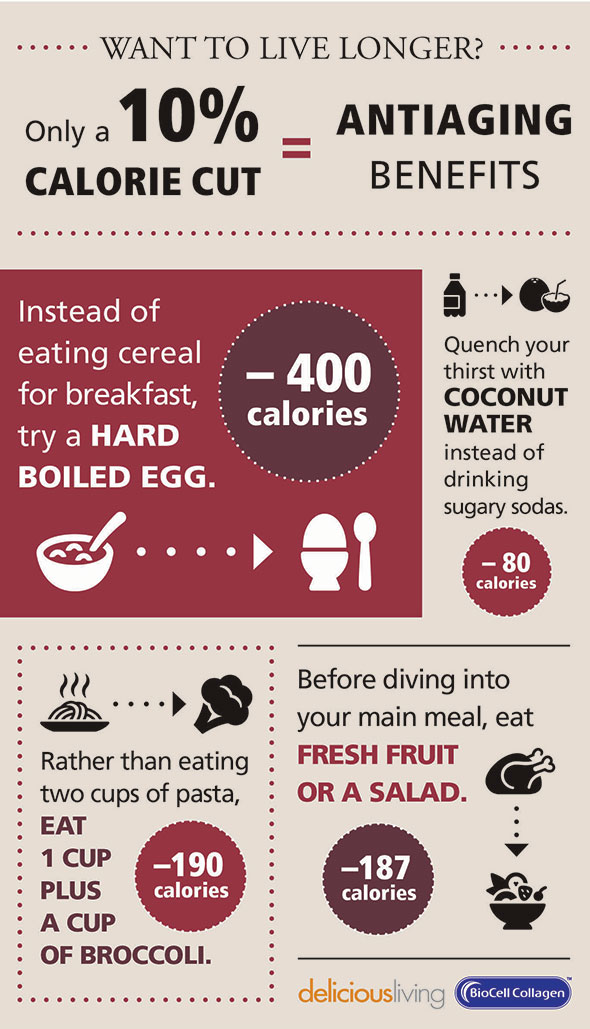 WANT TO LIVE LONGER?

Only a 10% CALORIE CUT = ANTIAGING BENEFITS

Instead of eating cereal for breakfast, try a HARD BOILED EGG.

– 400 calories

Quench your thirst with COCONUT WATER instead of drinking sugary sodas.

– 80 calories

Rather than eating two cups of pasta, EAT 1 CUP PLUS A CUP OF BROCCOLI.

–190 calories

Before diving into your main meal, eat FRESH FRUIT OR A SALAD.

–187 calories

deliciousliving

BioCell Collagen